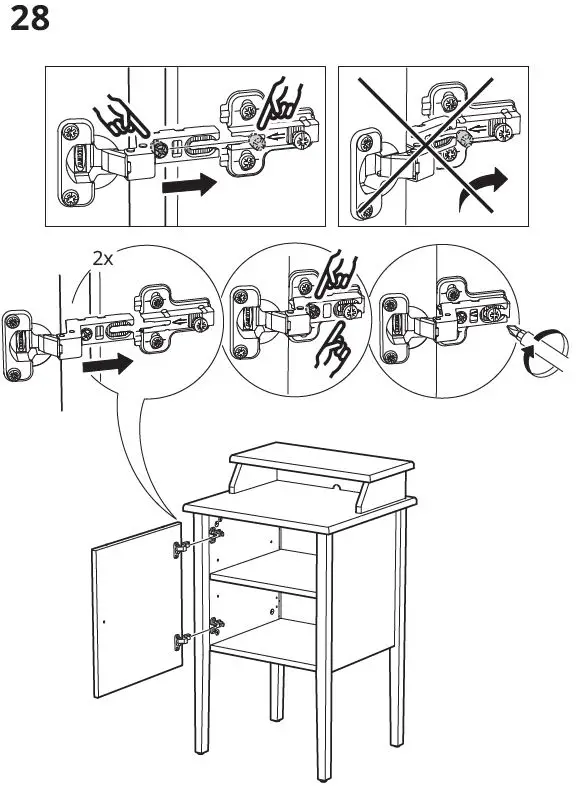 28

2x