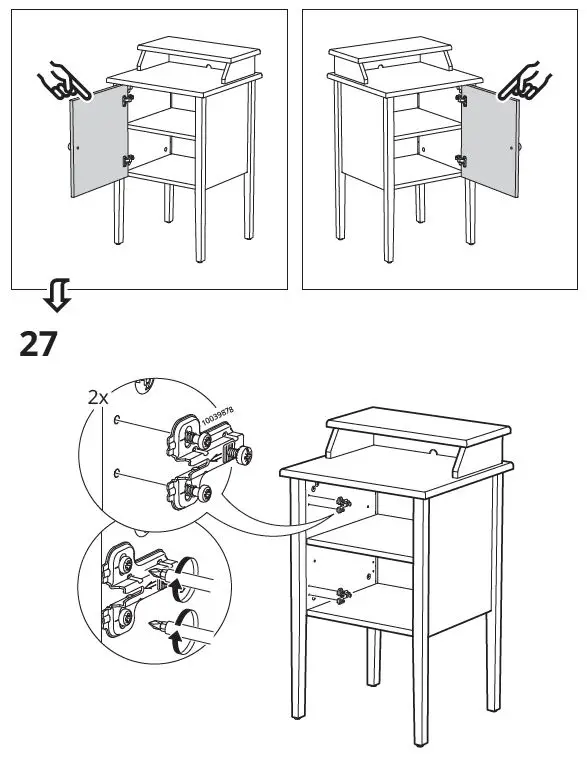 27

2x

10039878