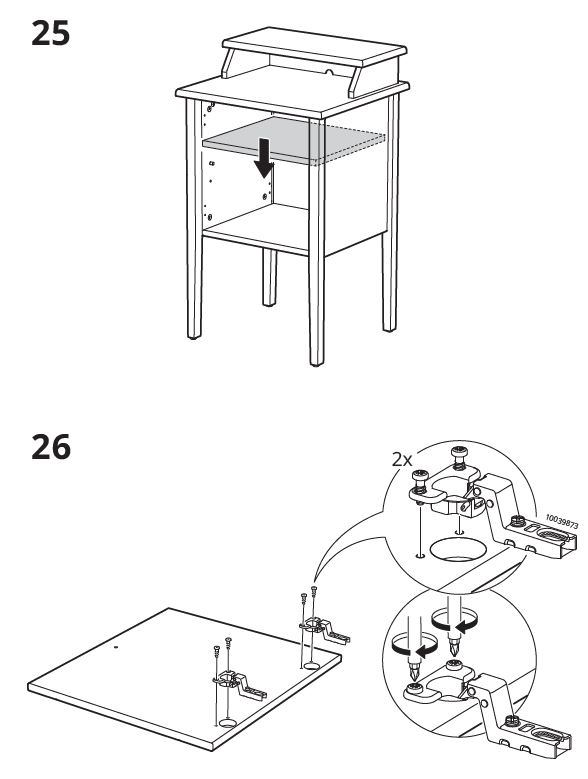 25

26

2x

10039873