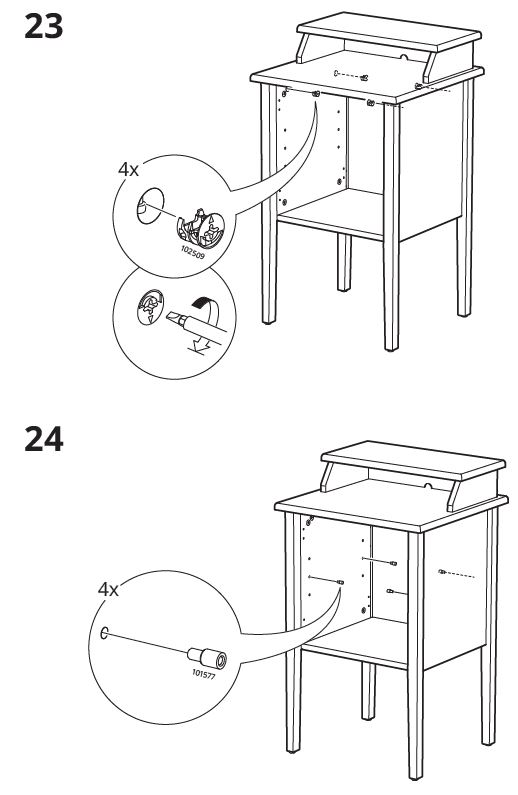 23

4x

102509

24

4x

101577