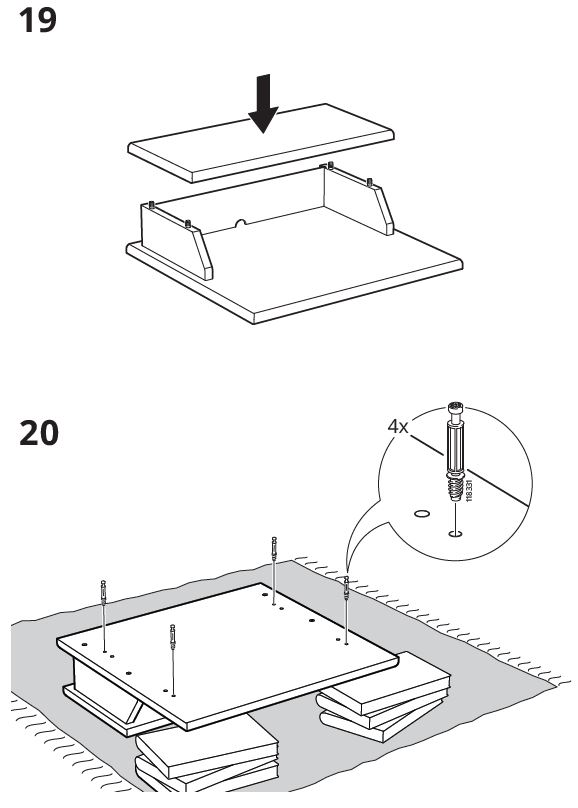 19

20

4x

118331