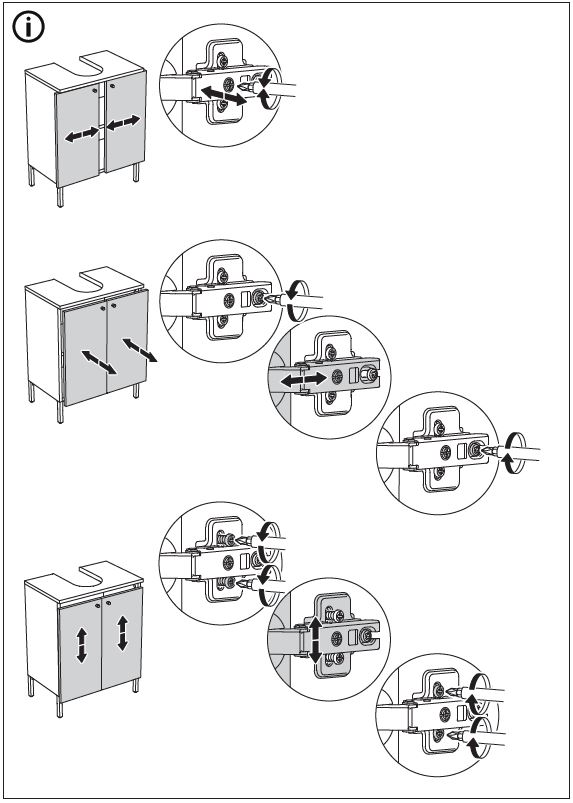 i