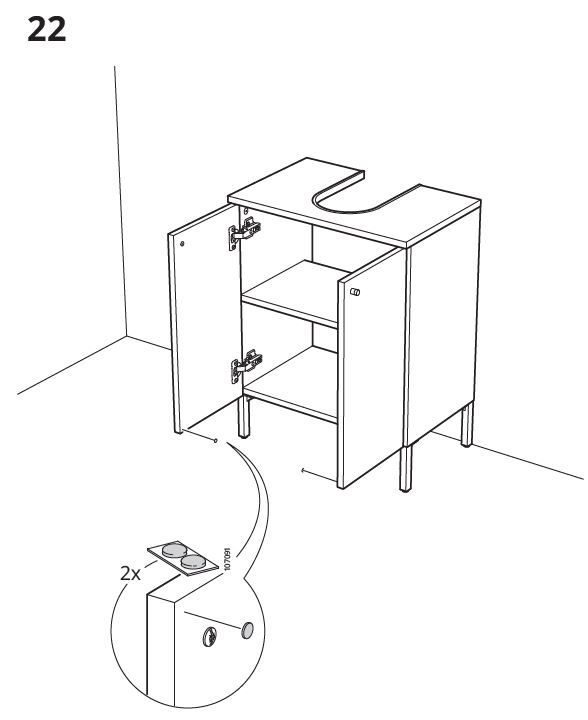 22

2x

107091