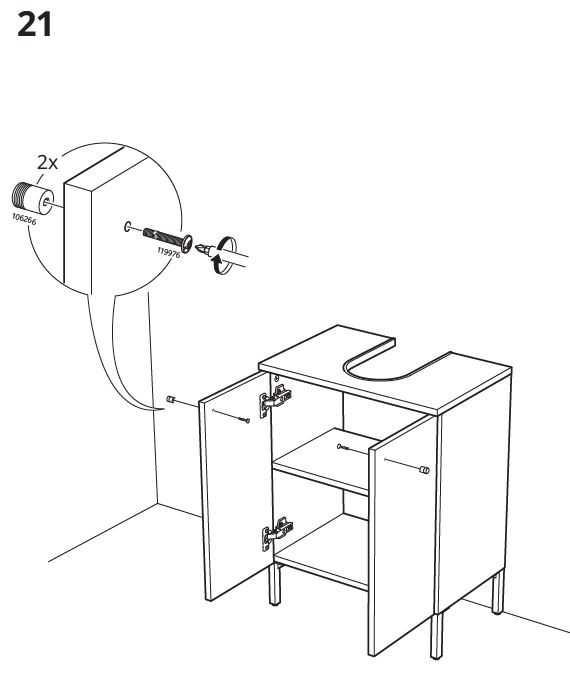 21

2x

106266

119976