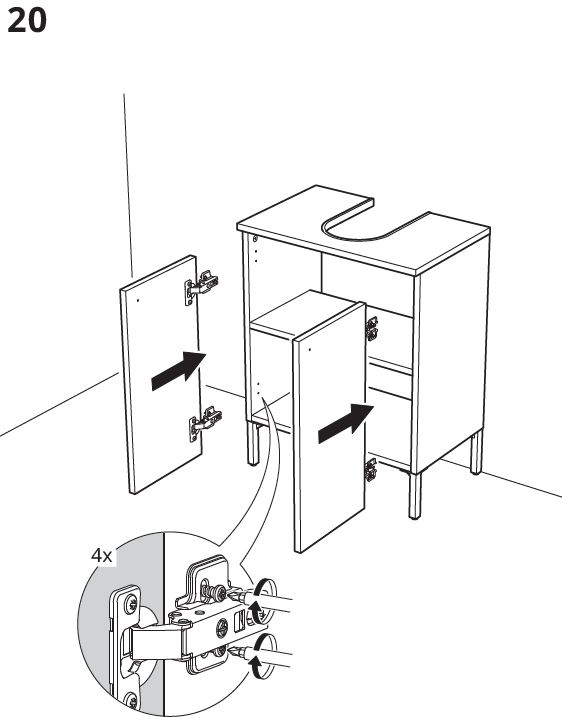 20

4x