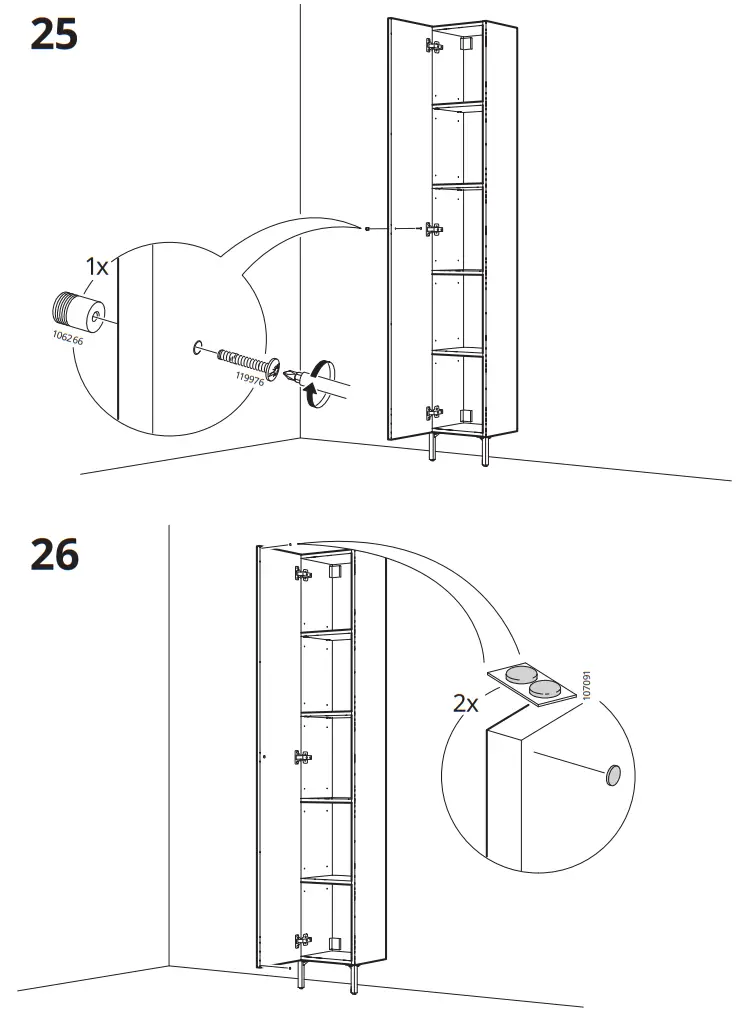 25

1x

106266

119976

26

2x

107091