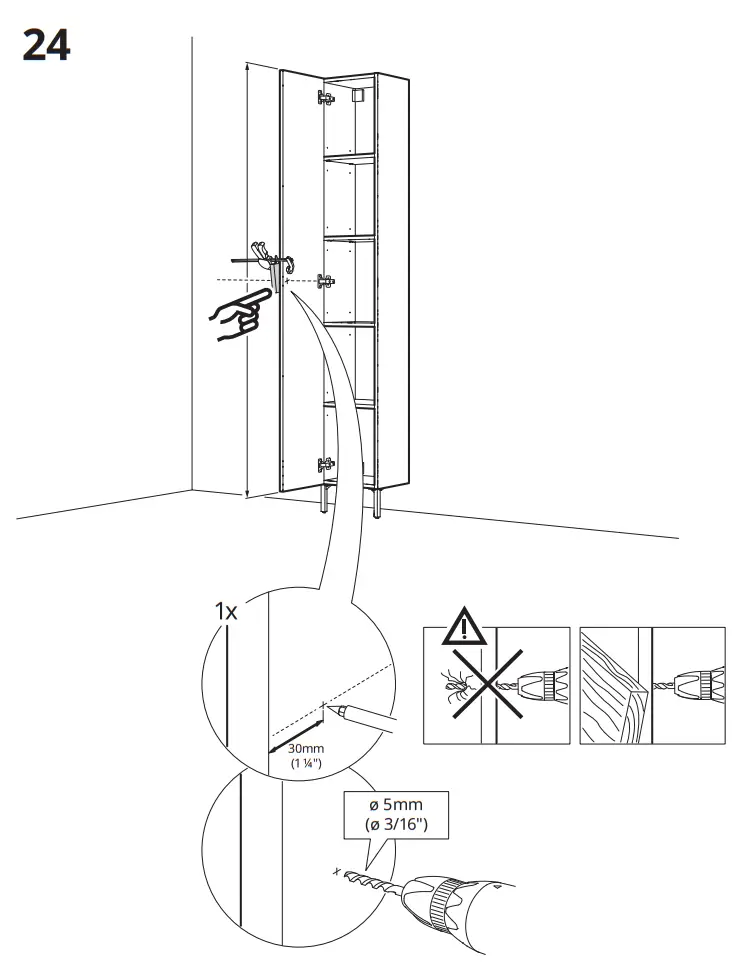 24

1x

30mm
(1 ¼")

ø 5mm
(ø 3/16")