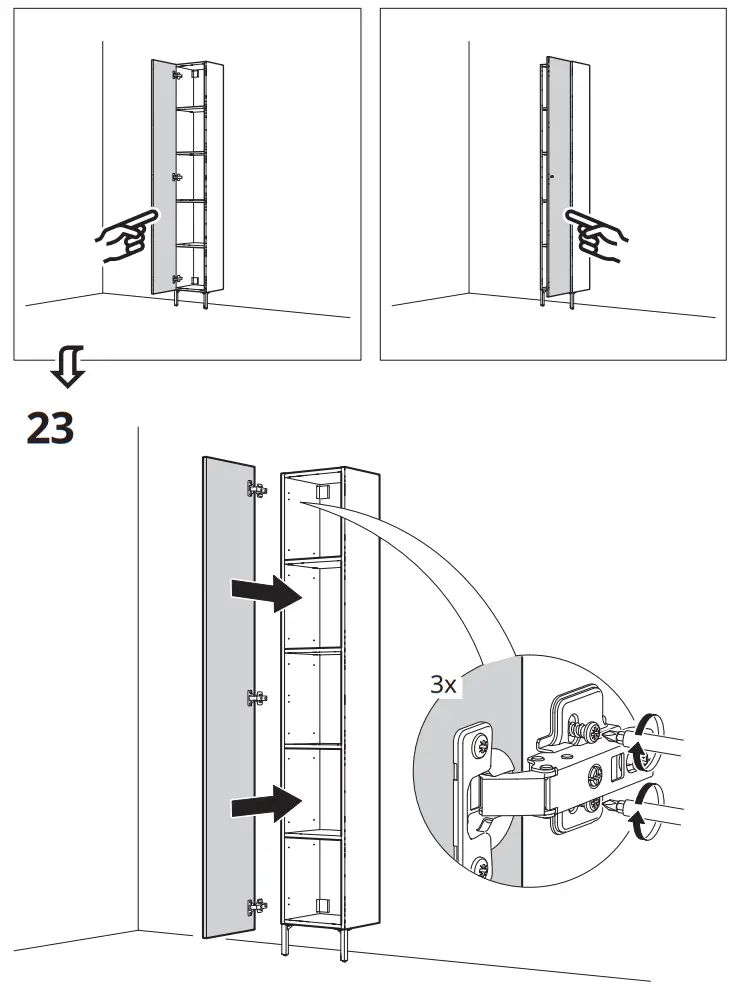 23

3x