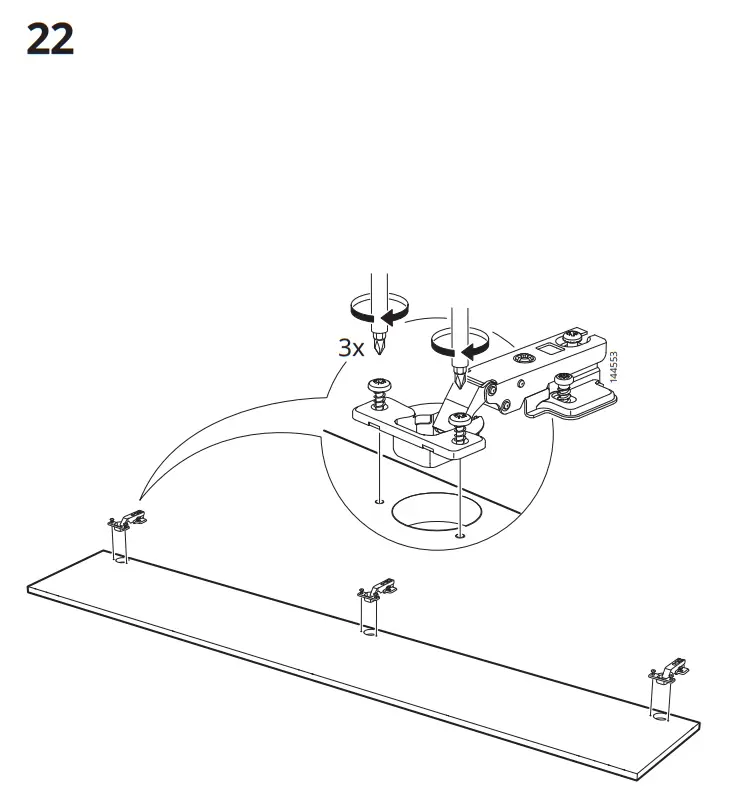 22

3x

144553