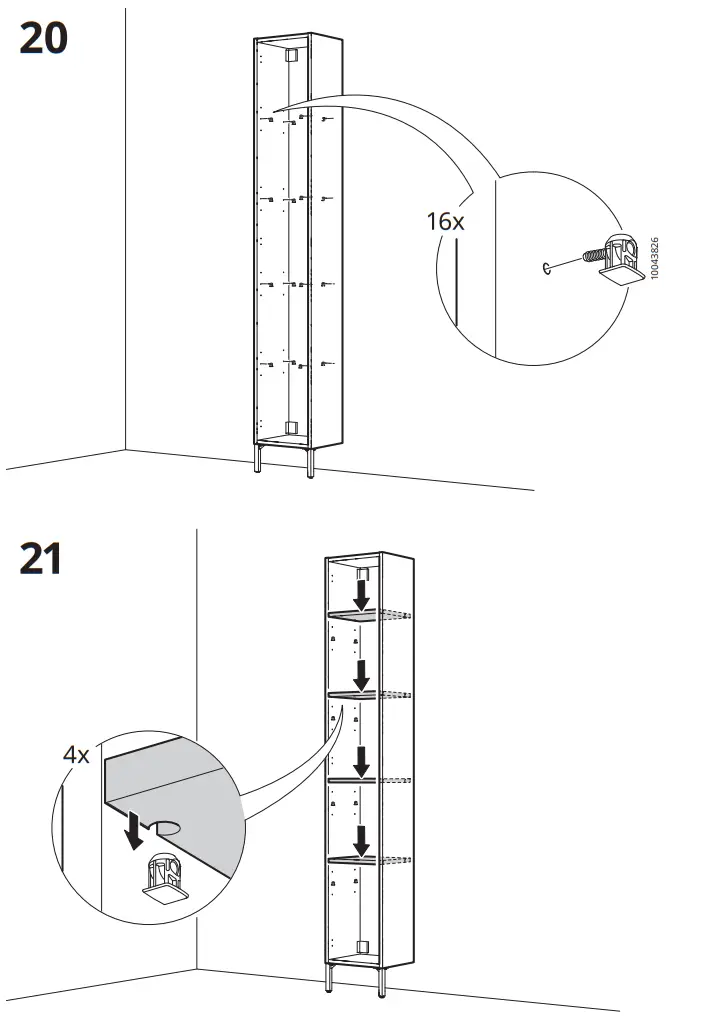 20

16x

10043826

21

4x