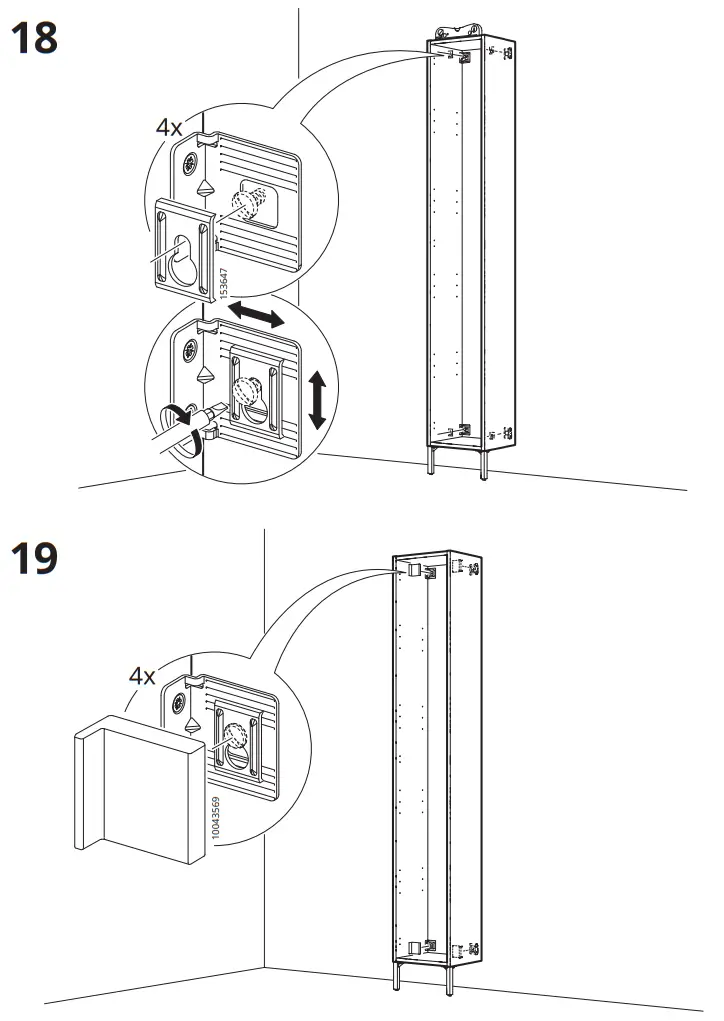 18

4x

153647

19

4x

10043569