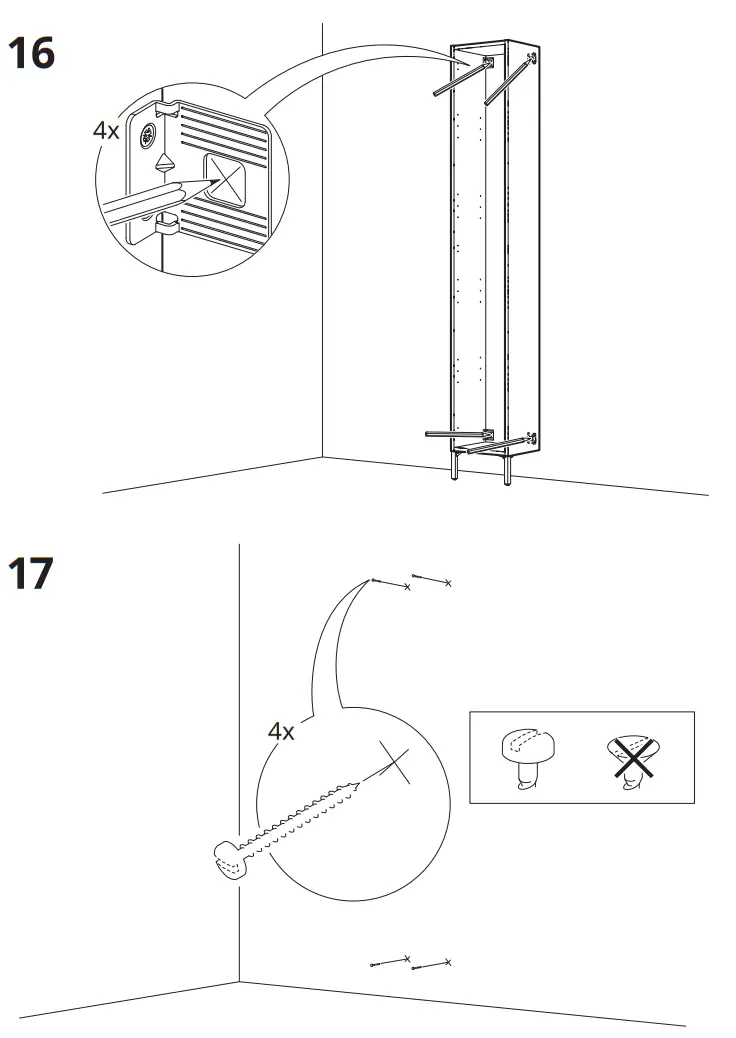 16

4x

17

4x