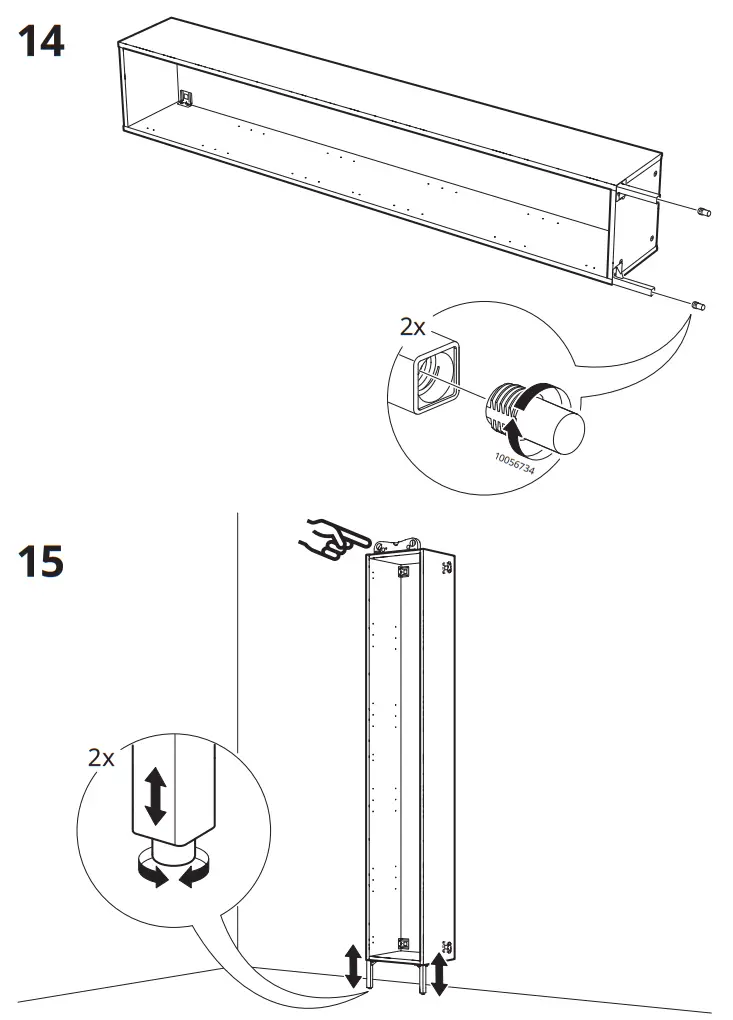 14

2x

10056734

15

2x