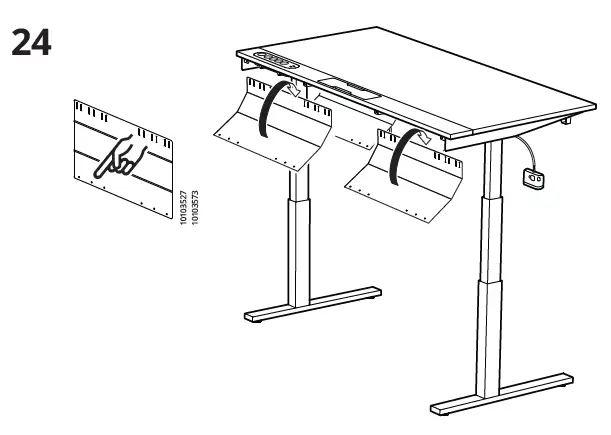 24

10103527
10103573