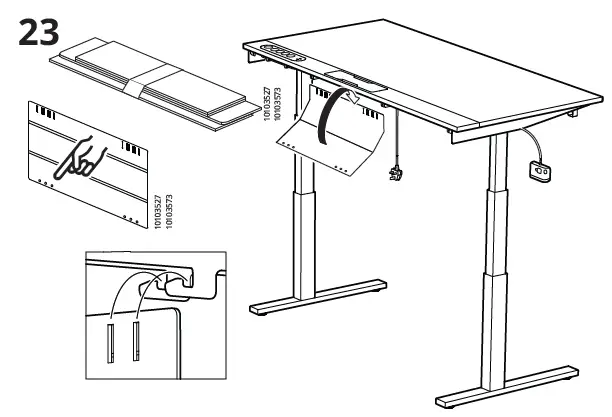 23

10103527
10103573

10103527
10103573