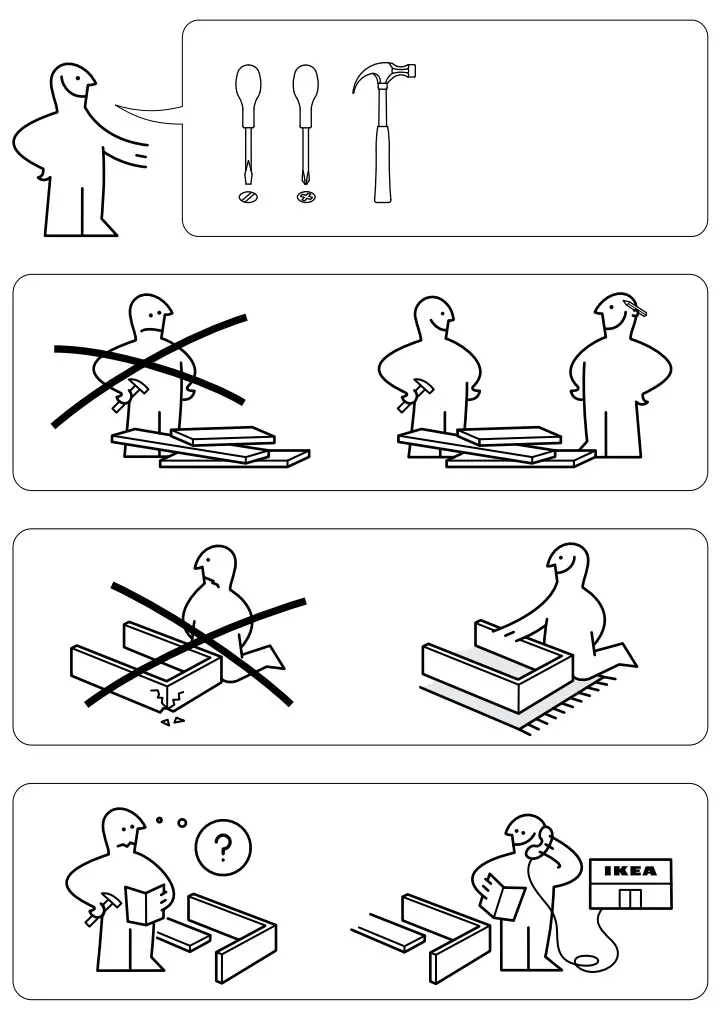 ?

IKEA