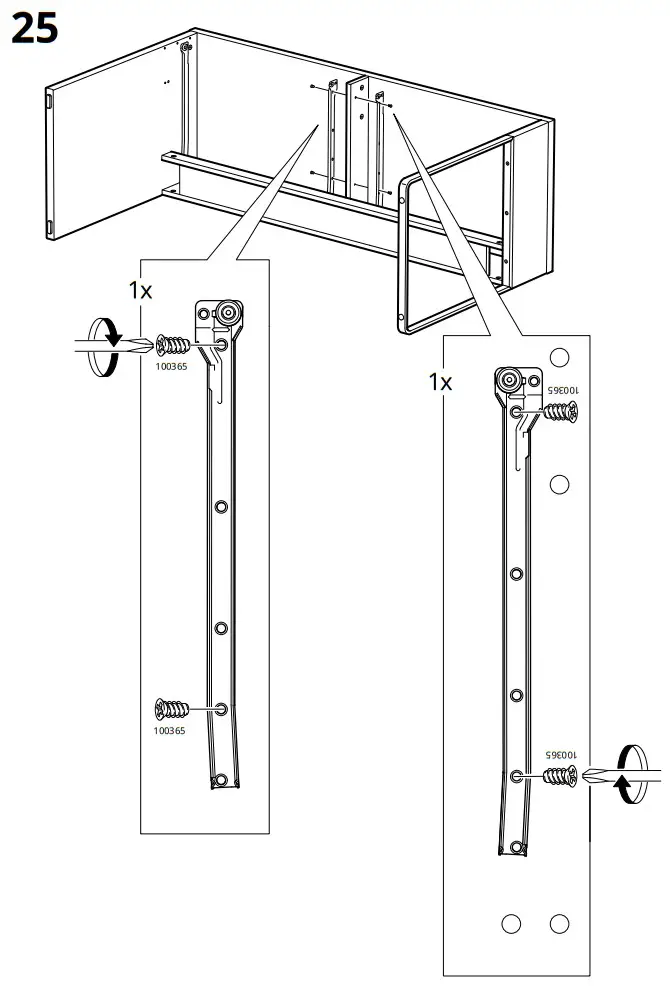 25

1x

100365

100365

1x

100365

100365