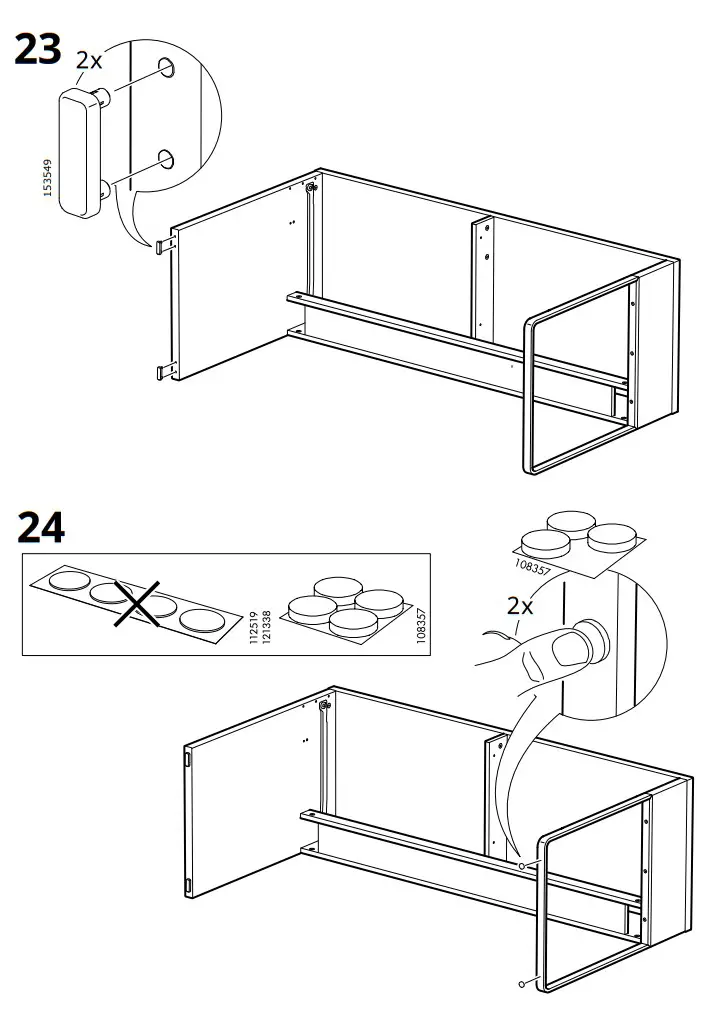 23

2x

153549

24

112519
121338

108357

108357

2x