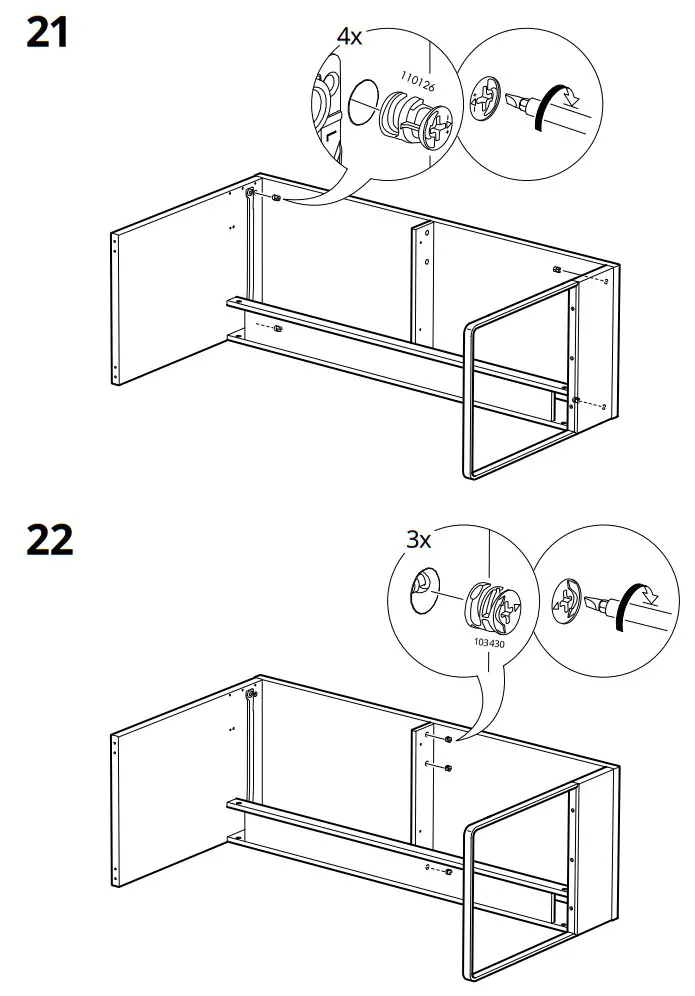 21

4x

110126

22

3x

103430