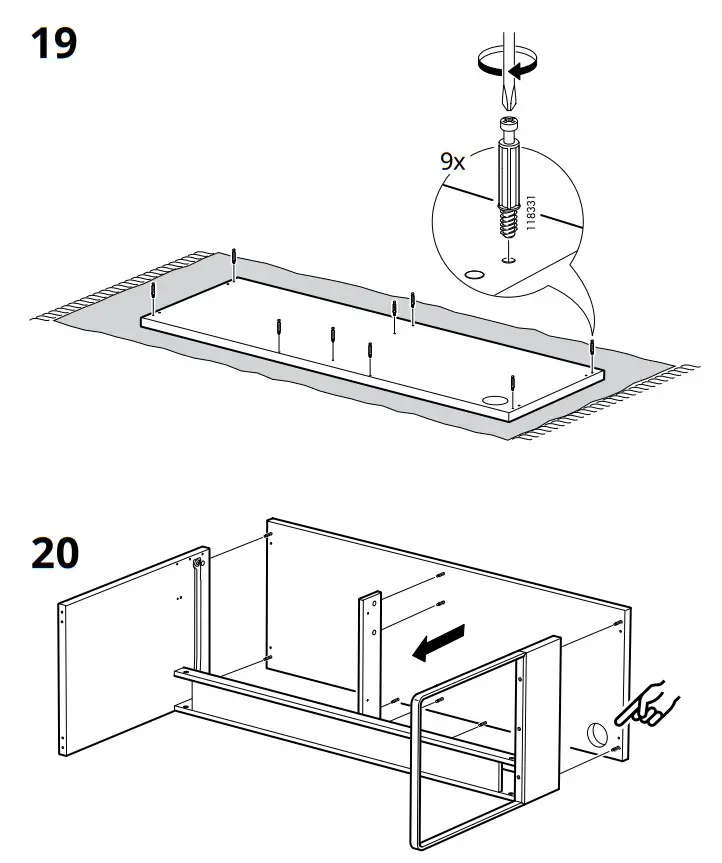 19

9x

118331

20