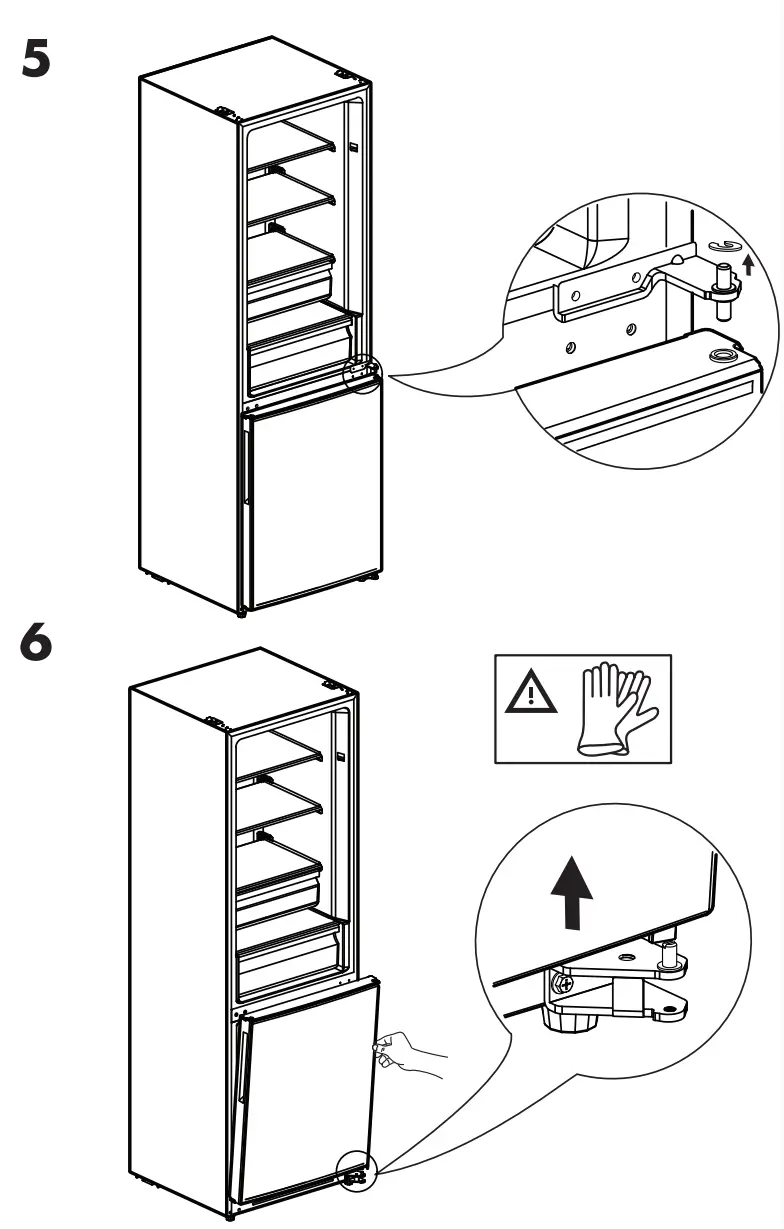 5

6