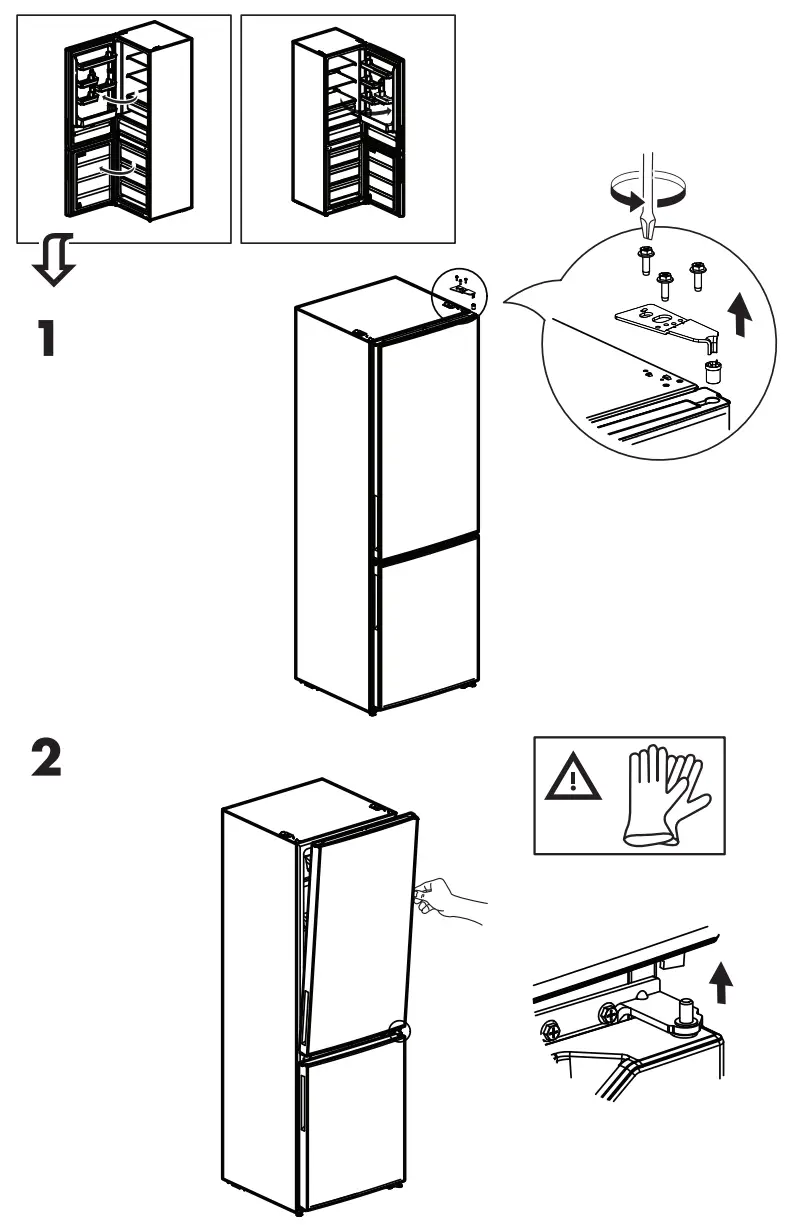 1

2