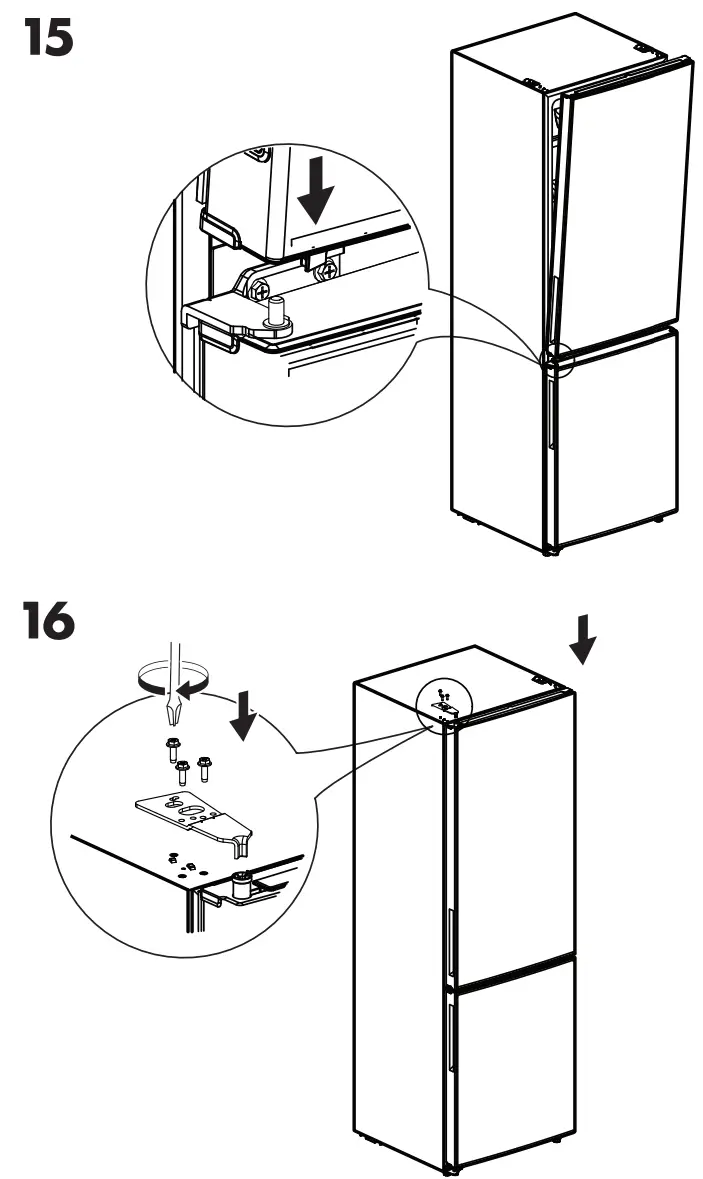 15

16