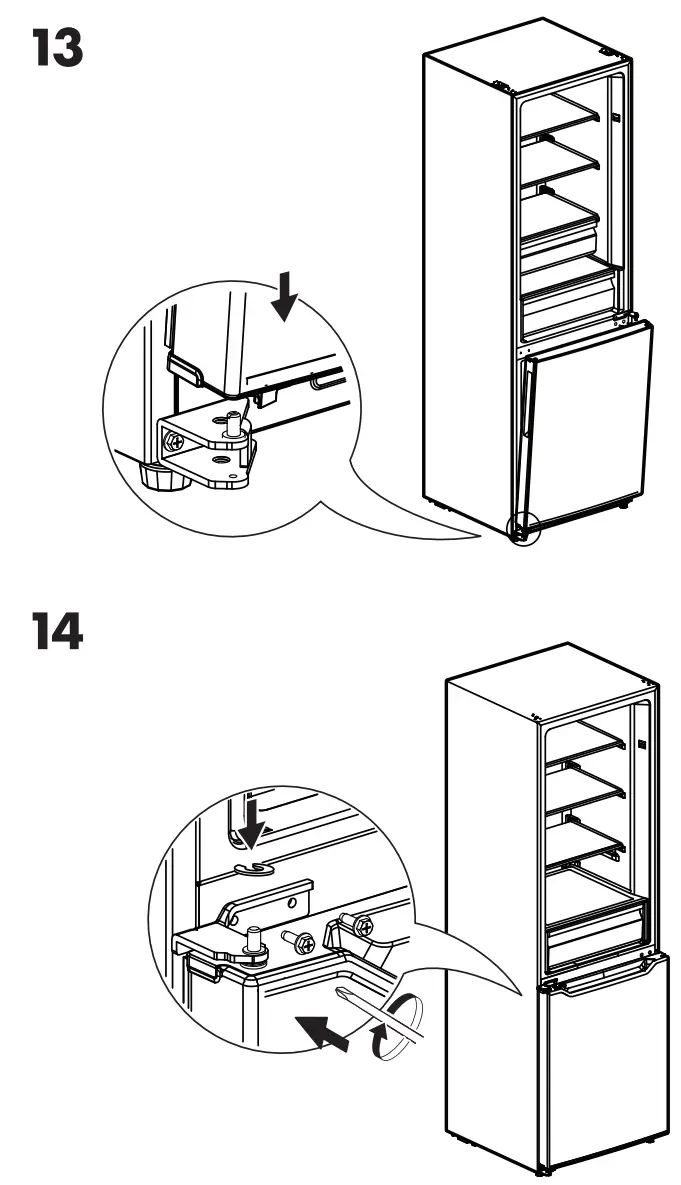 13

14