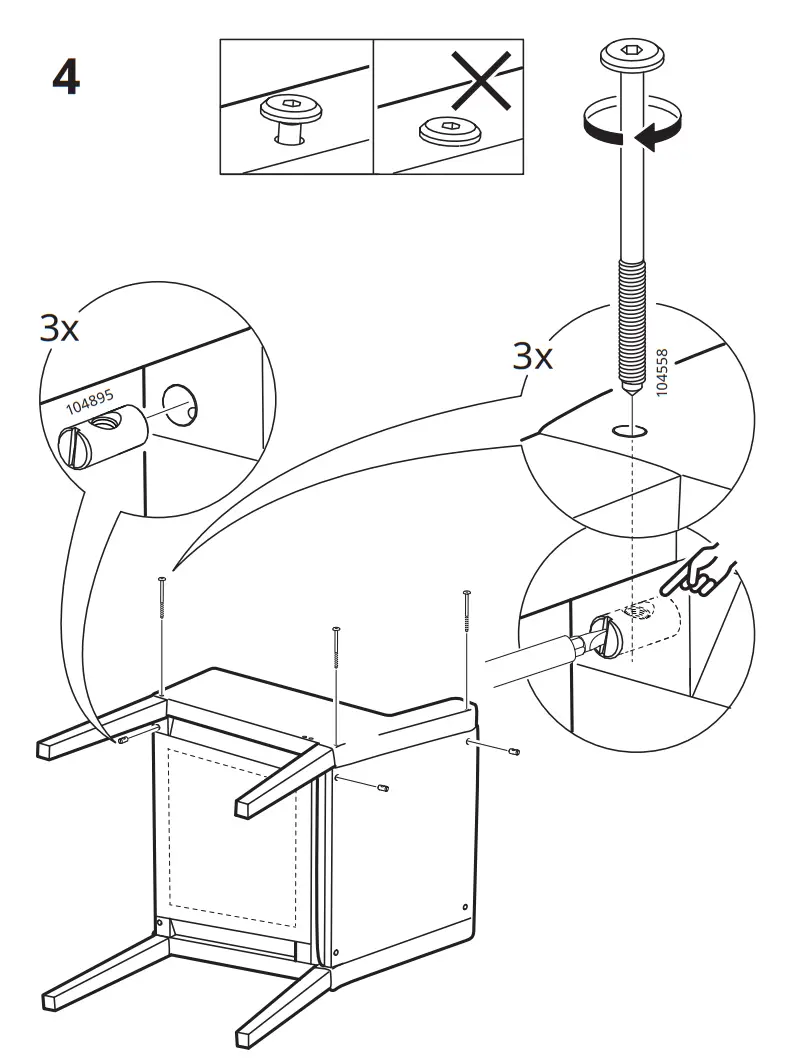 4

3x

104895

3x

104558