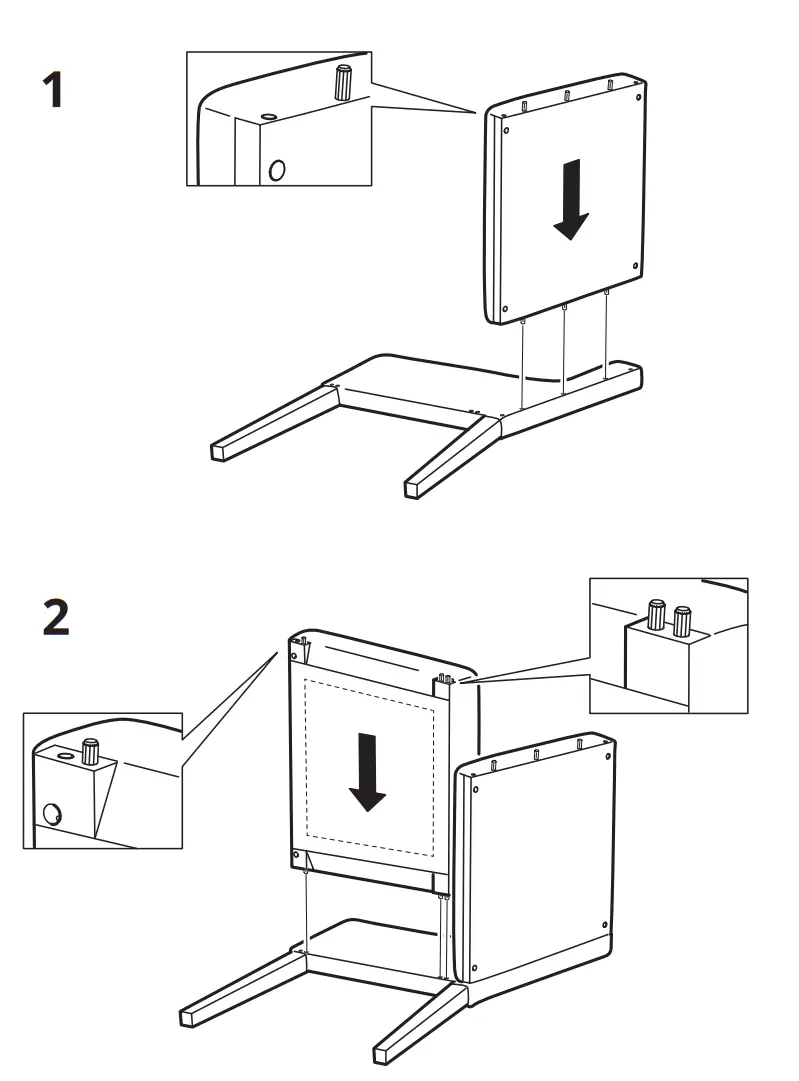 1

2