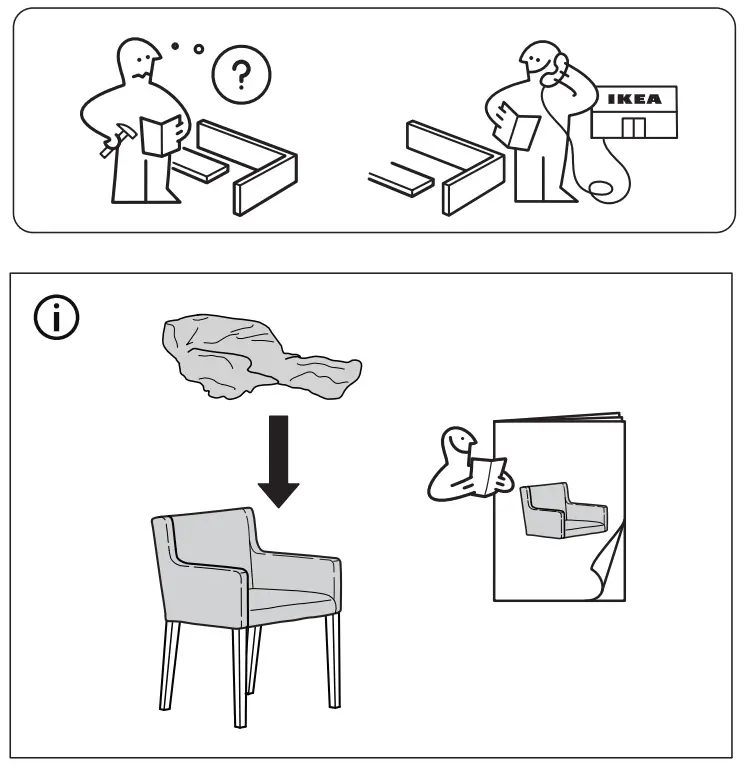 ?

IKEA

i