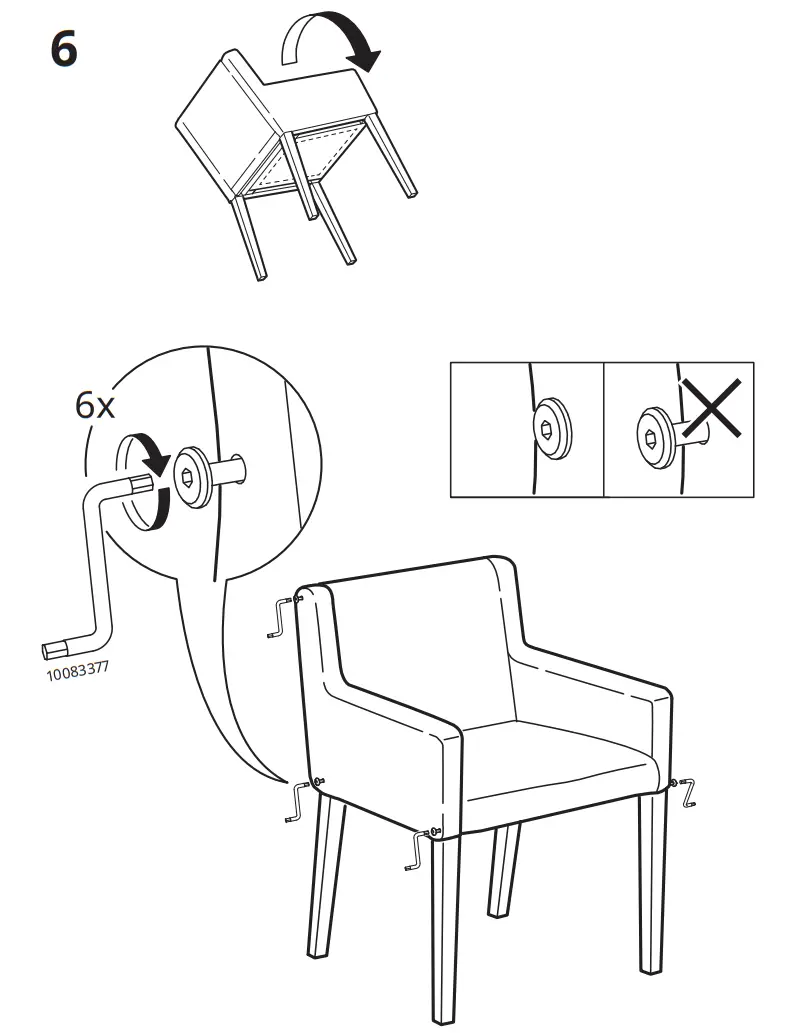 6

6x

10083377