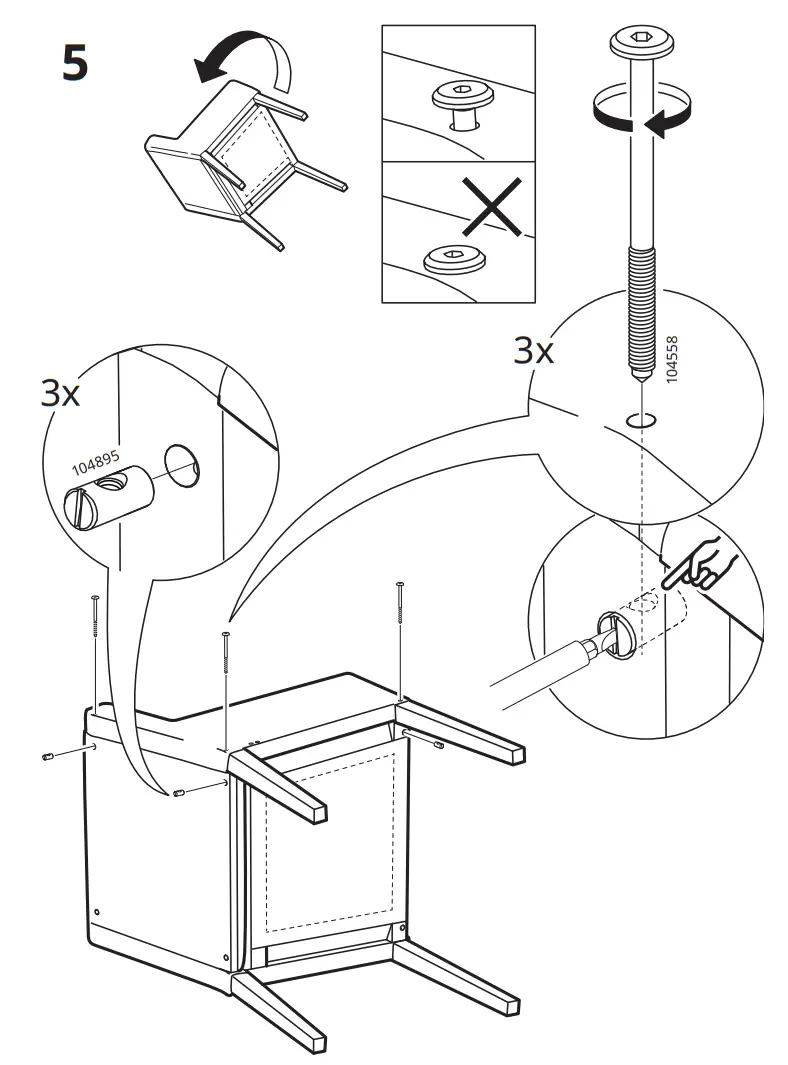 5

3x

104558

3x

104895