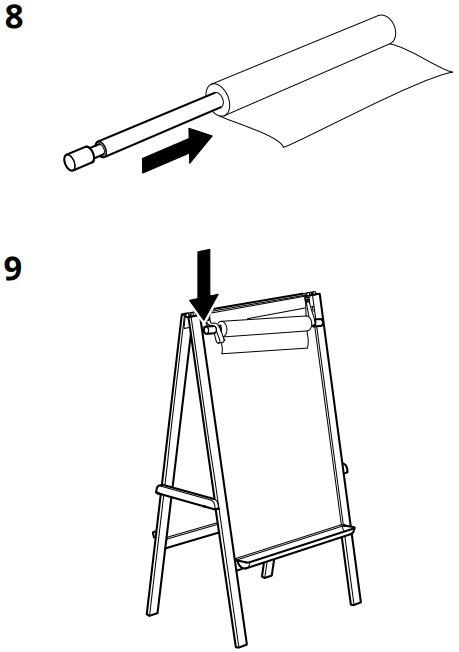 8

9