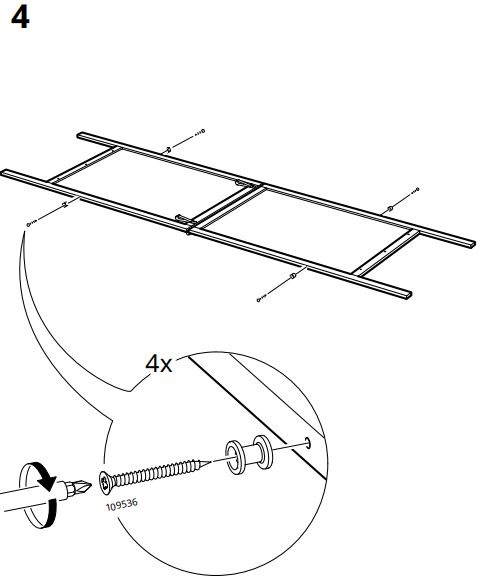 4

4x

109536