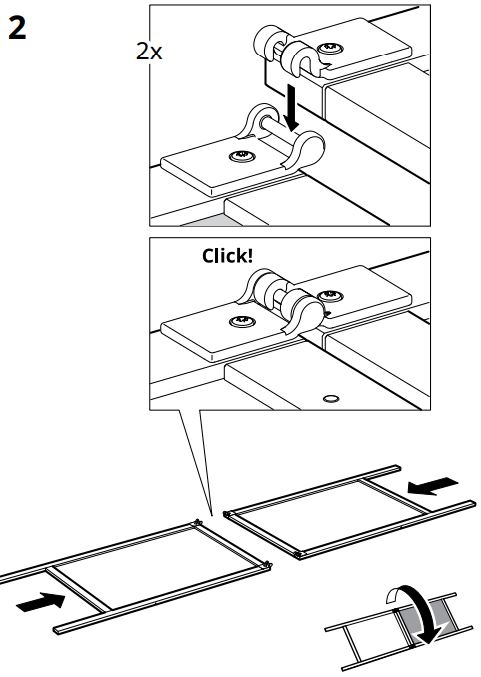 2

2x

Click!