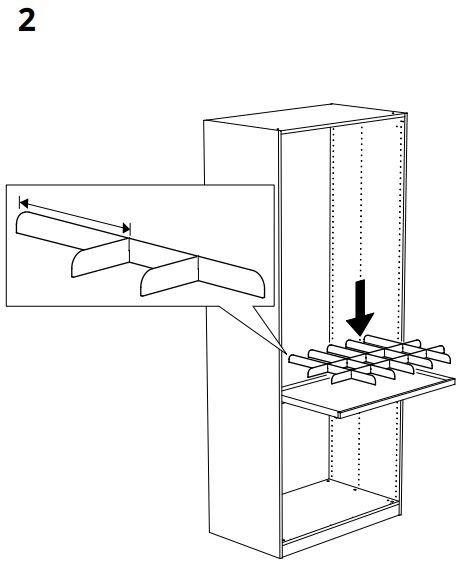 2