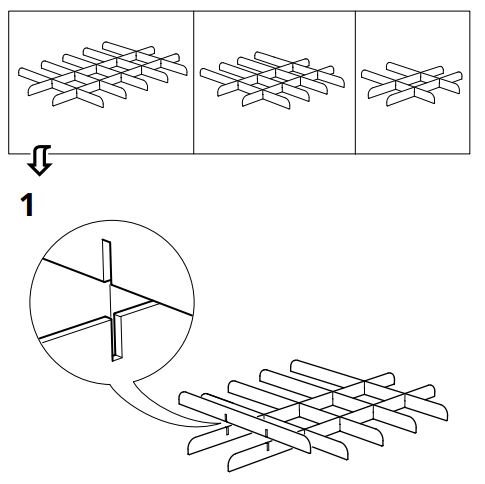 1