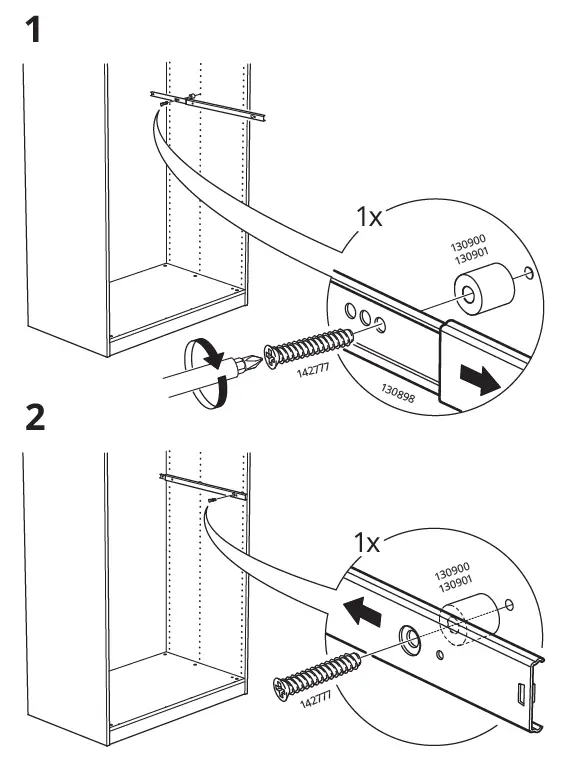 1

1x

130900
130901

142777

130898

2

1x

130900
130901

142777