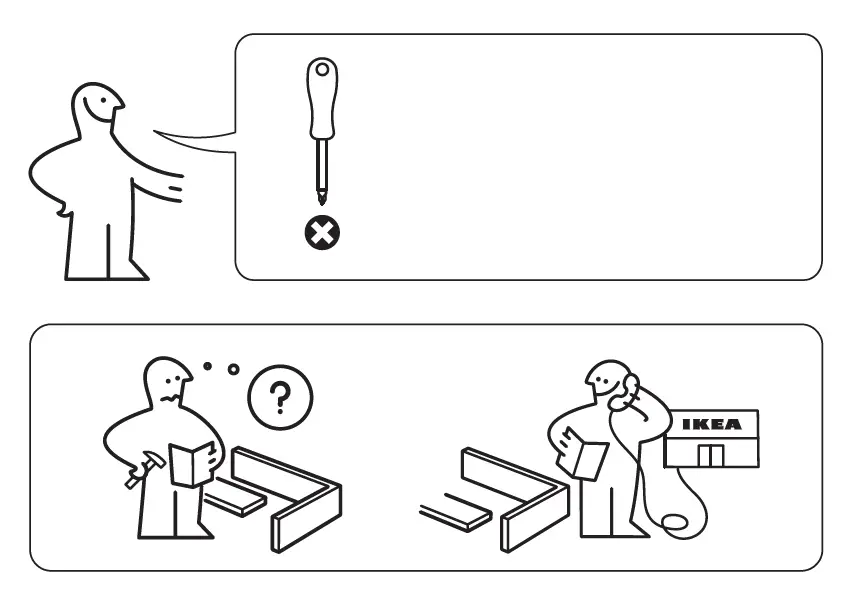 ?

IKEA