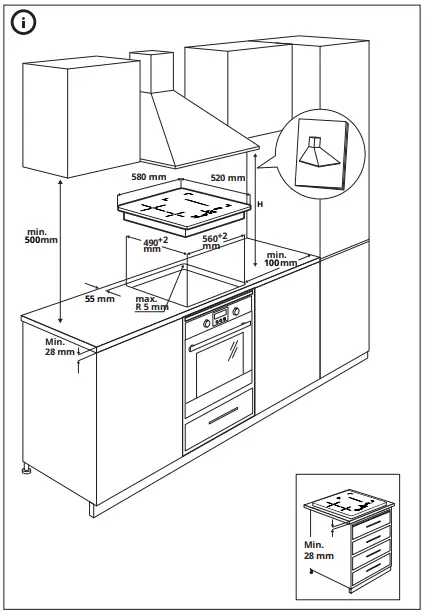 i

580 mm

520 mm

H

min. 500mm

$490^{+2}$ mm

$560^{+2}$ mm

min. 100mm

55 mm

max. R 5 mm

Min. 28 mm

Min. 28 mm