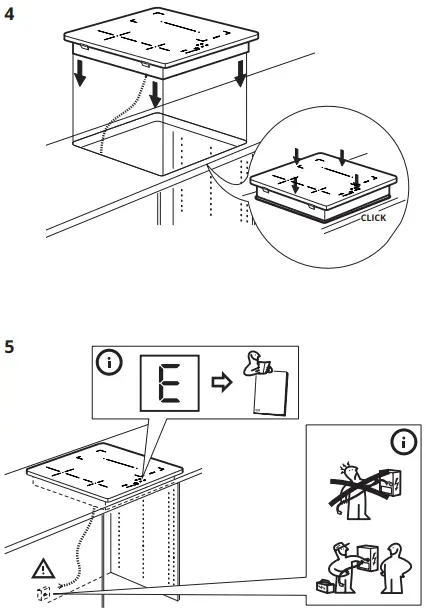 4

CLICK

5

i

E

i