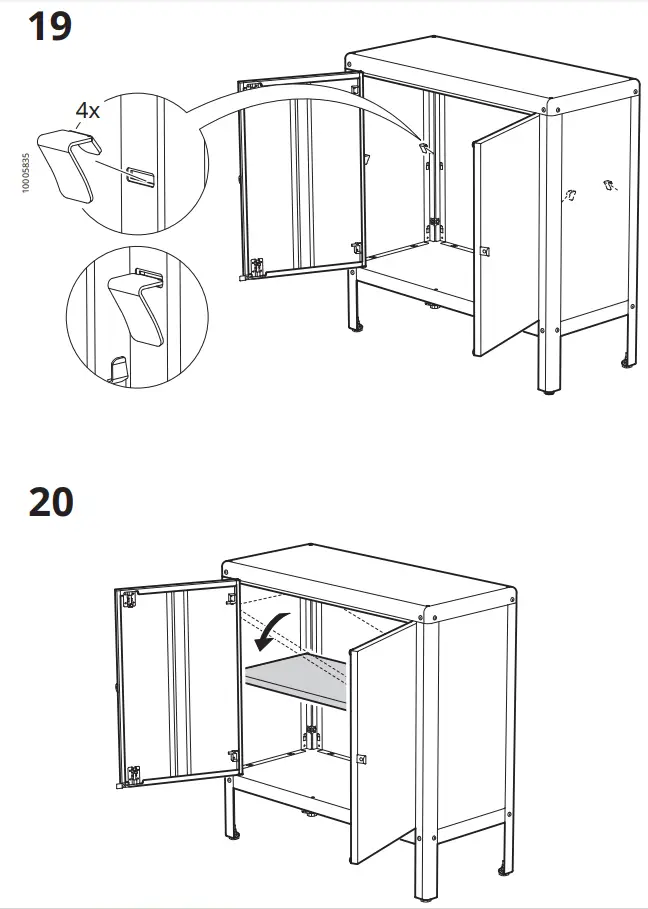 19

4x

10005835

20