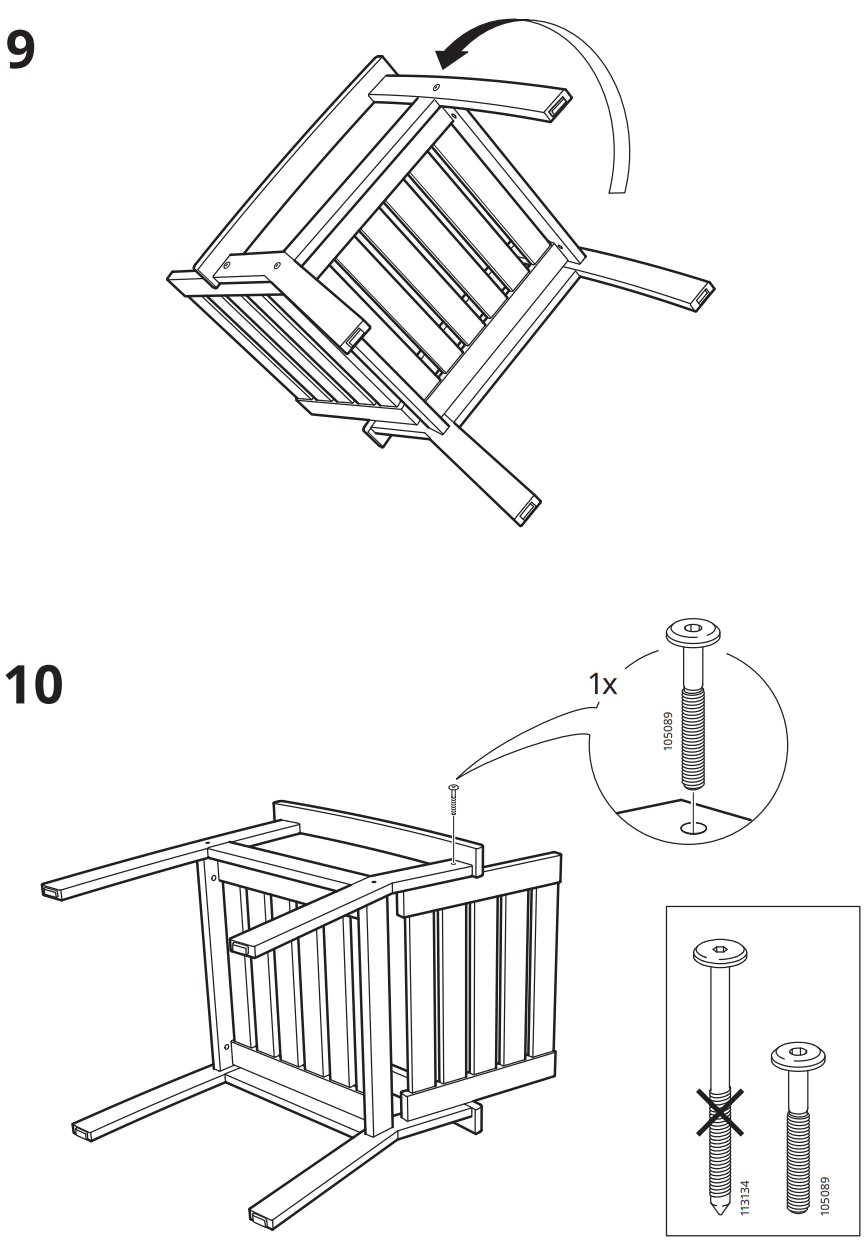 9

10

1x

105089

113134

105089