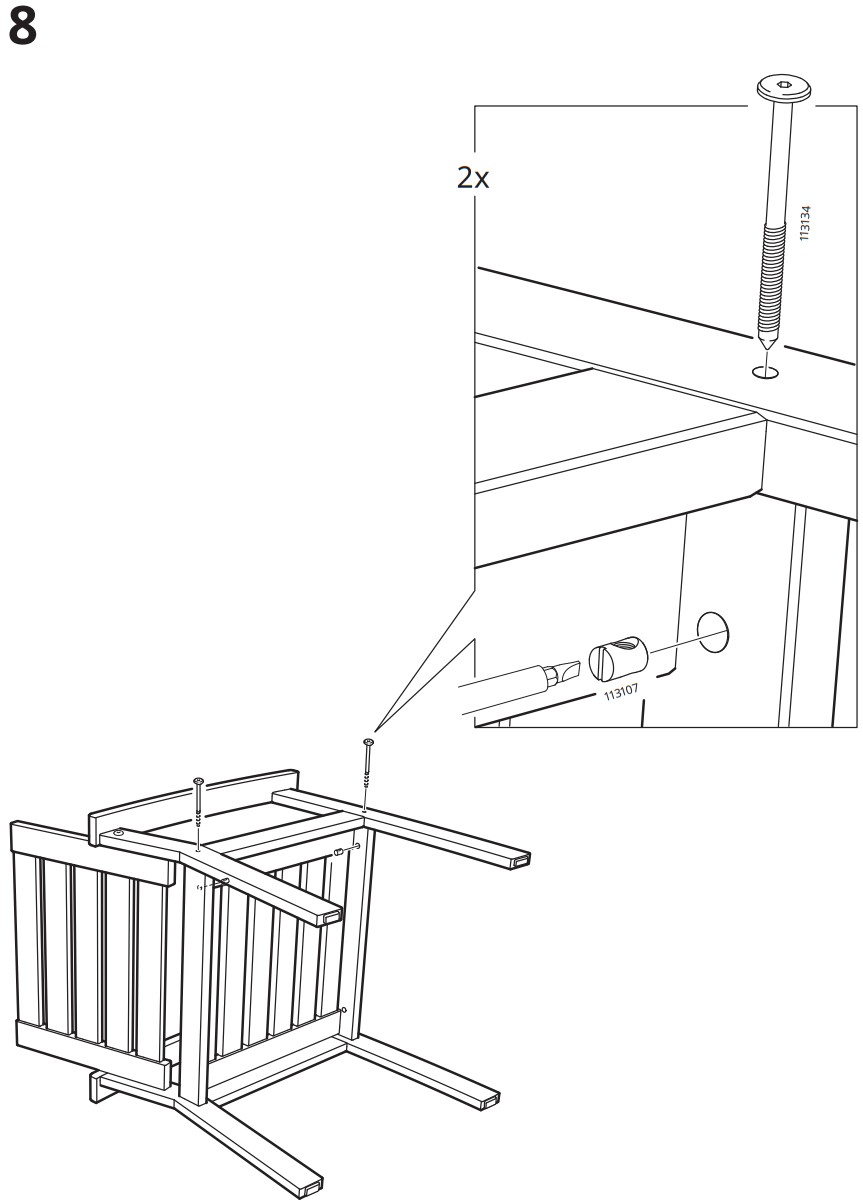 8

2x

113134

113107