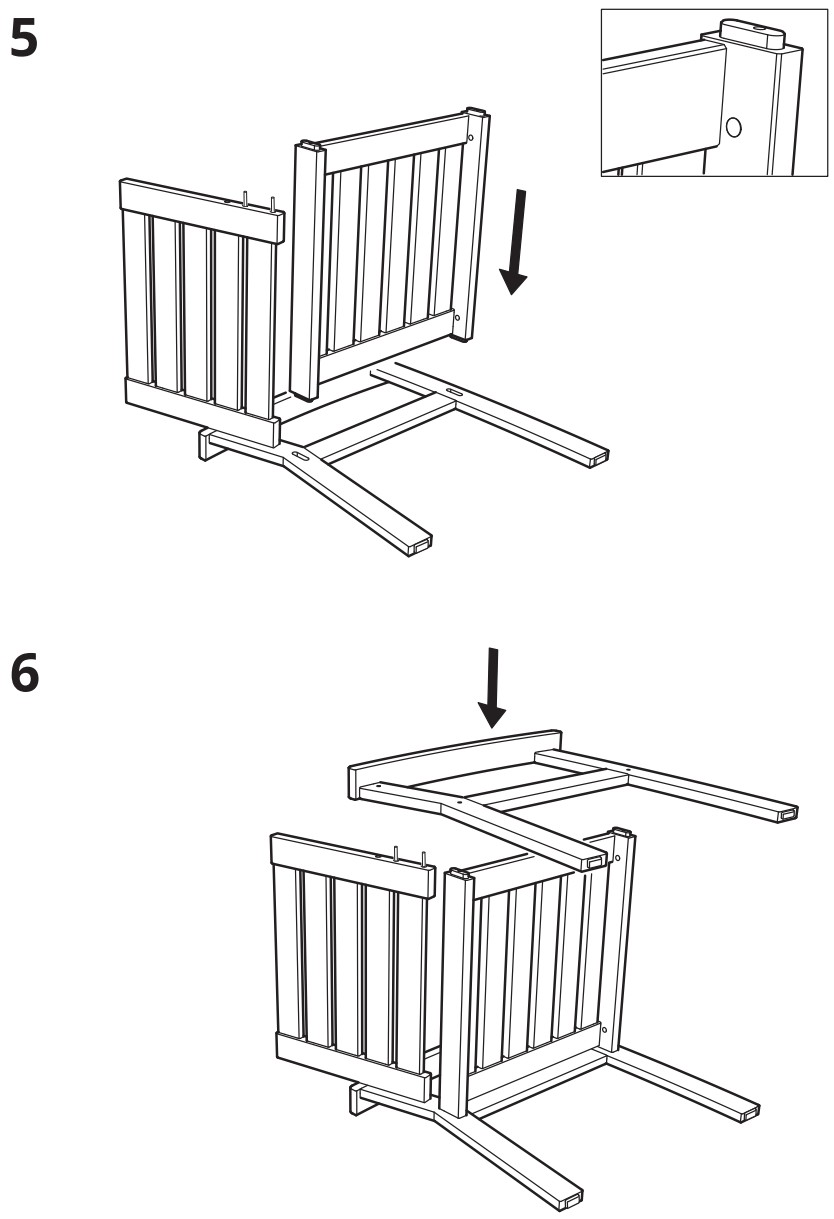 5

6