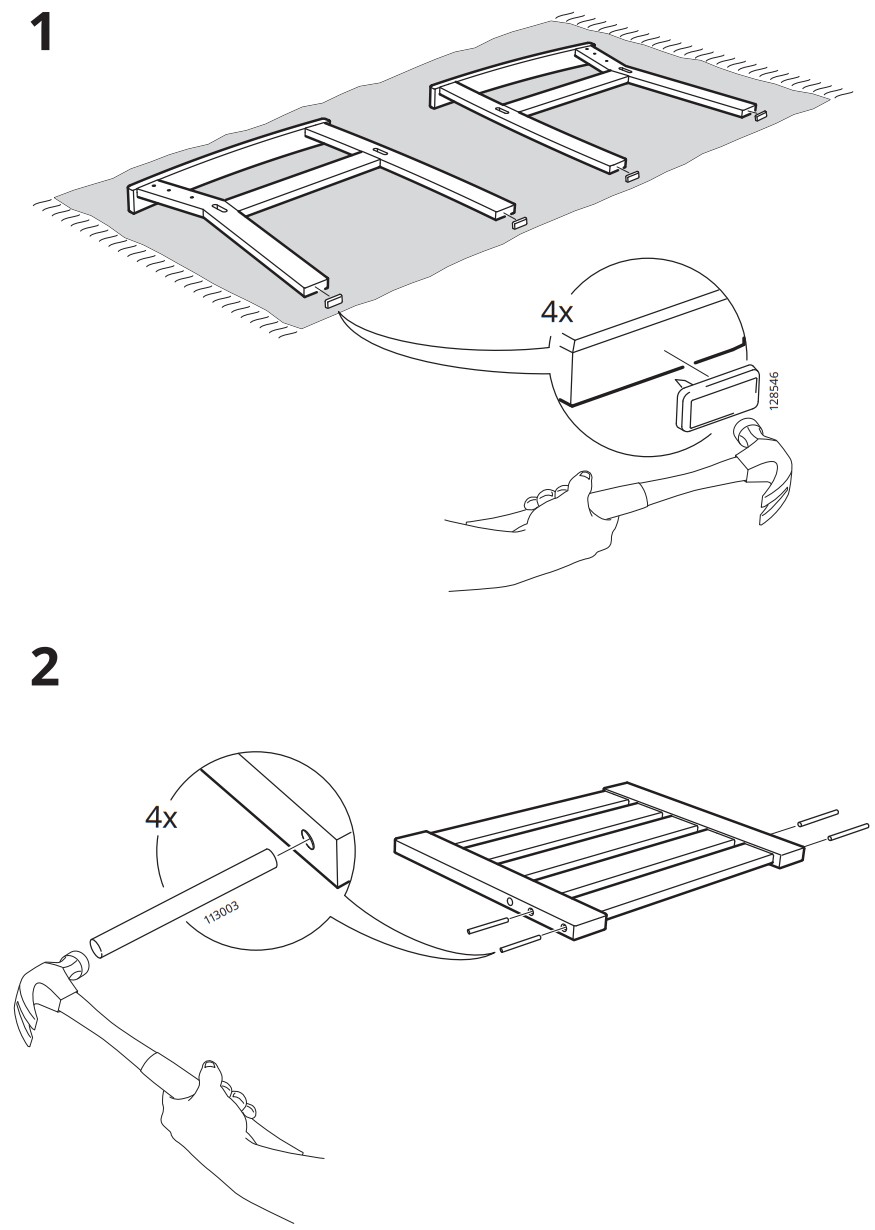 1

4x

128546

2

4x

113003