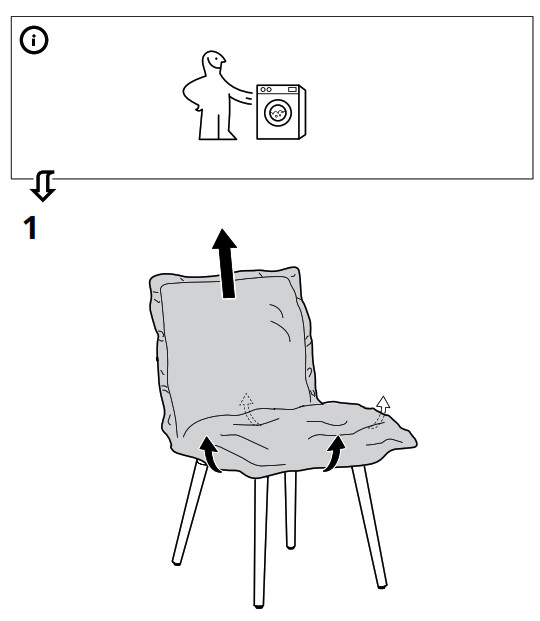 1