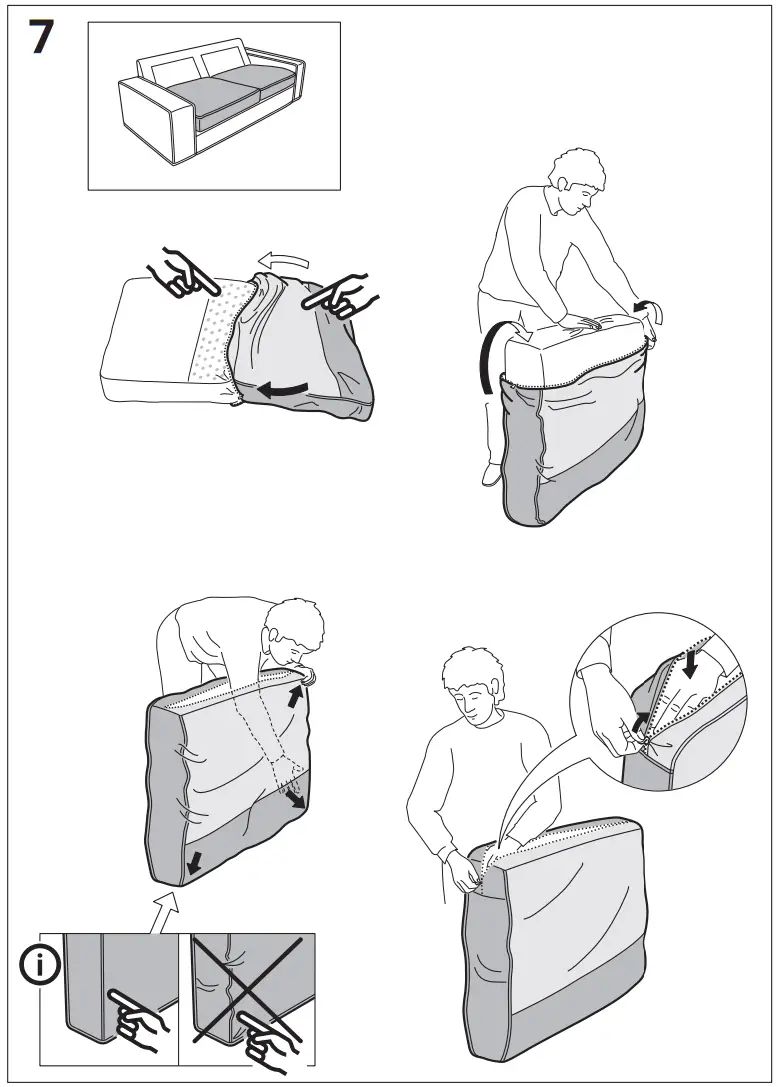 7

i