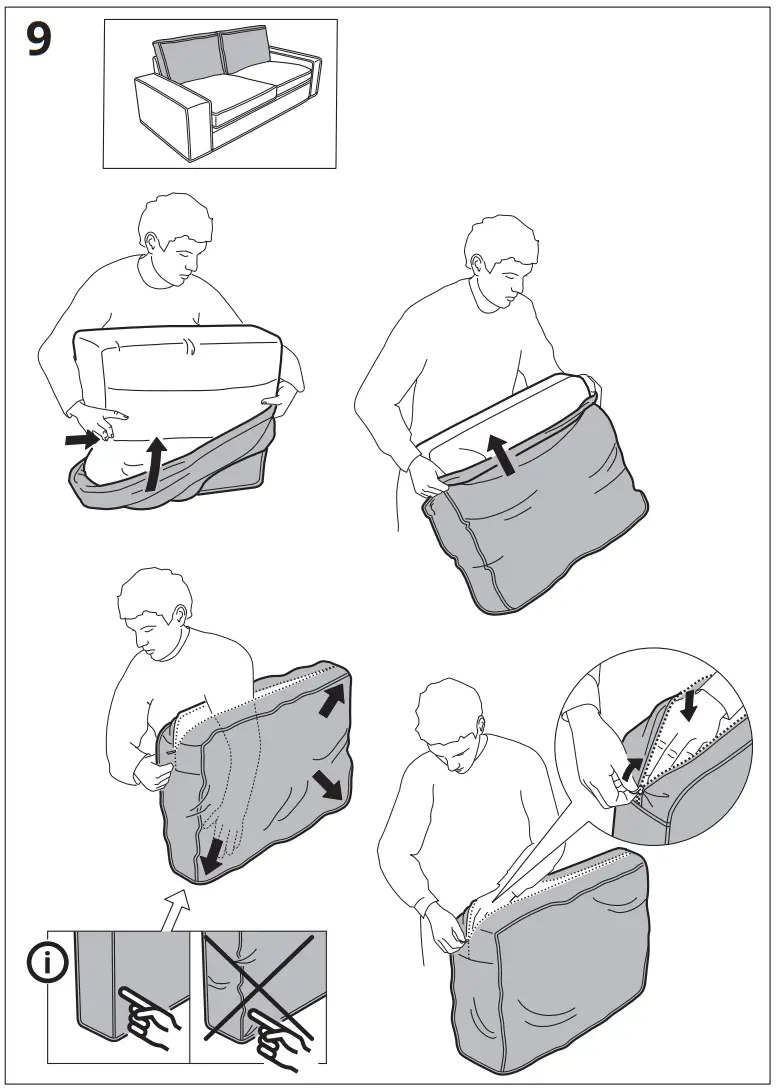 9

i